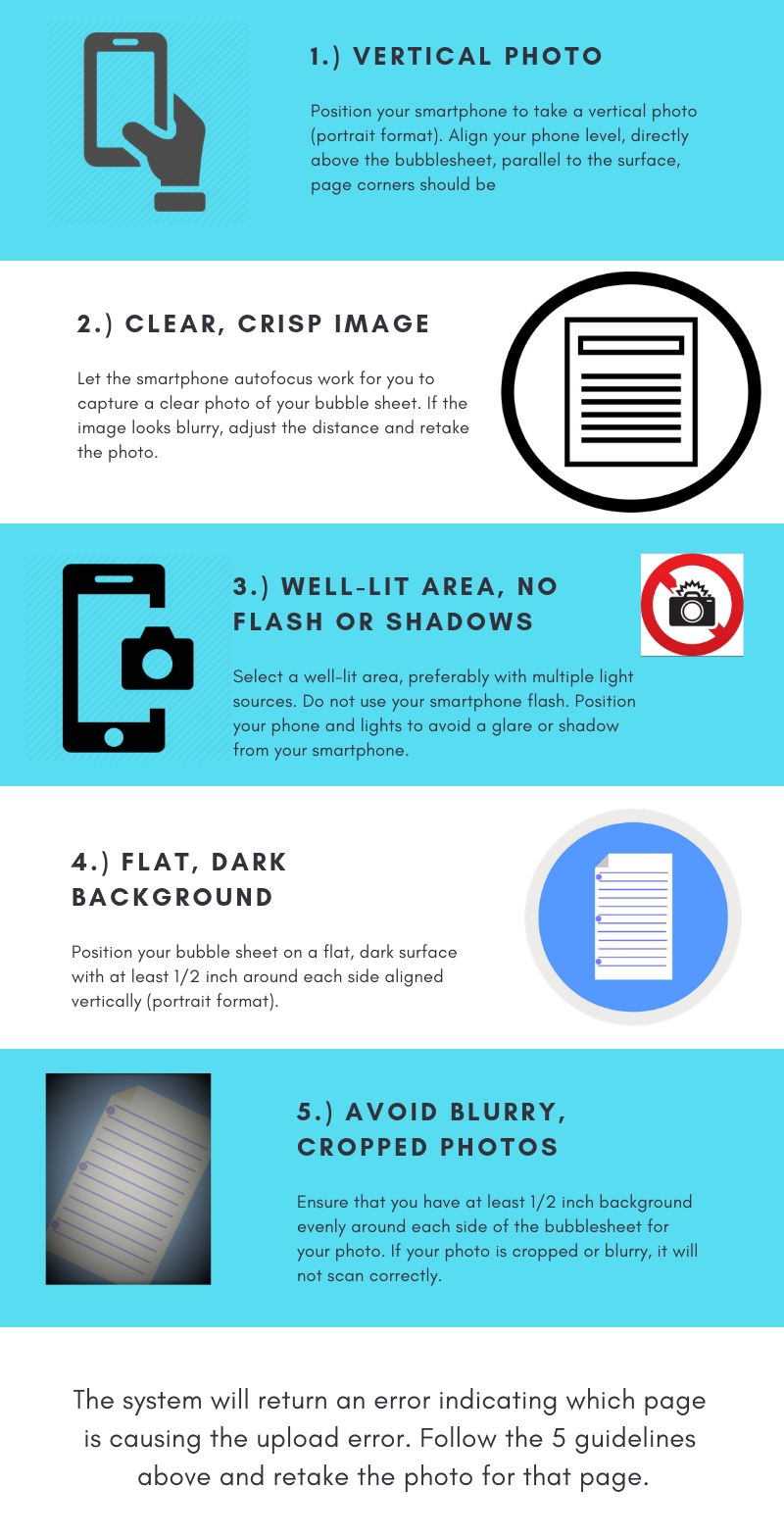 1.) VERTICAL PHOTO

Position your smartphone to take a vertical photo (portrait format). Align your phone level, directly above the bubblesheet, parallel to the surface, page corners should be

2.) CLEAR, CRISP IMAGE

Let the smartphone autofocus work for you to capture a clear photo of your bubble sheet. If the image looks blurry, adjust the distance and retake the photo.

3.) WELL-LIT AREA, NO FLASH OR SHADOWS

Select a well-lit area, preferably with multiple light sources. Do not use your smartphone flash. Position your phone and lights to avoid a glare or shadow from your smartphone.

4.) FLAT, DARK BACKGROUND

Position your bubble sheet on a flat, dark surface with at least 1/2 inch around each side aligned vertically (portrait format).

5.) AVOID BLURRY, CROPPED PHOTOS

Ensure that you have at least 1/2 inch background evenly around each side of the bubblesheet for your photo. If your photo is cropped or blurry, it will not scan correctly.

The system will return an error indicating which page is causing the upload error. Follow the 5 guidelines above and retake the photo for that page.