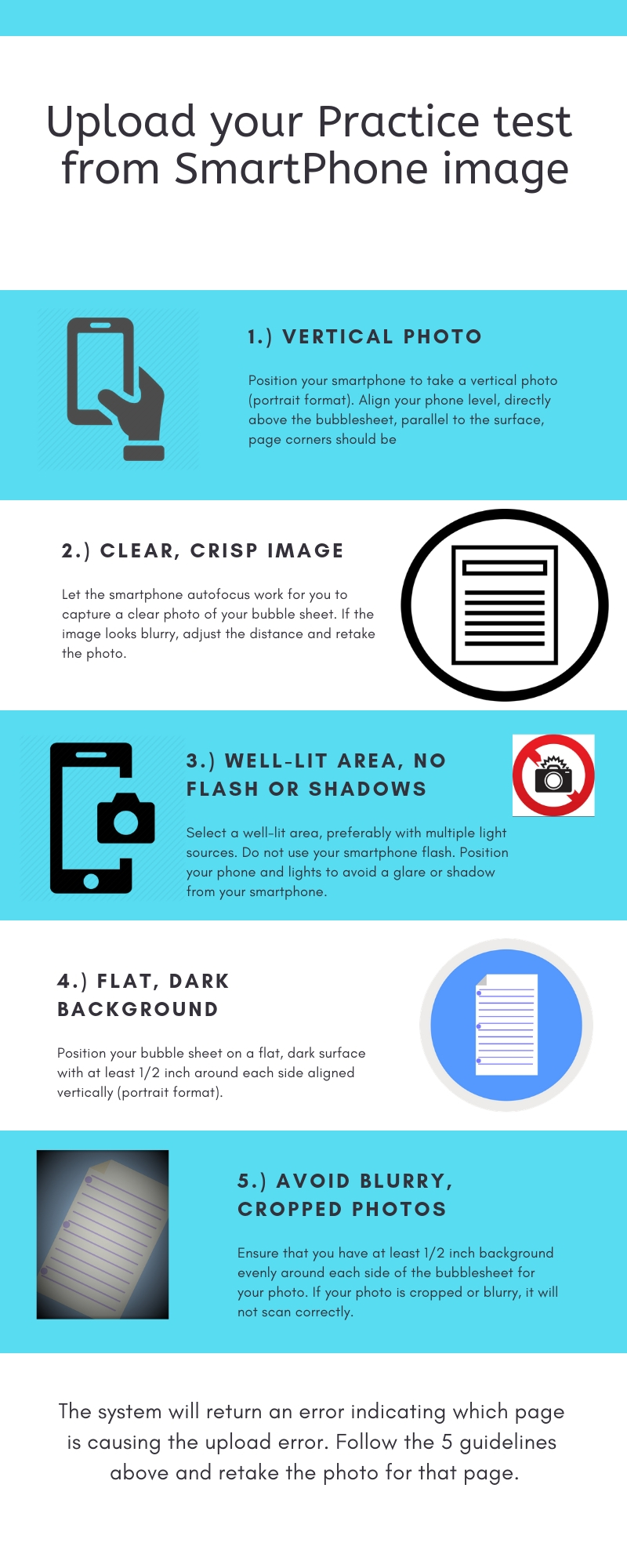 Upload your Practice test from SmartPhone image

1.) VERTICAL PHOTO

Position your smartphone to take a vertical photo (portrait format). Align your phone level, directly above the bubblesheet, parallel to the surface, page corners should be

2.) CLEAR, CRISP IMAGE

Let the smartphone autofocus work for you to capture a clear photo of your bubble sheet. If the image looks blurry, adjust the distance and retake the photo.

3.) WELL-LIT AREA, NO FLASH OR SHADOWS

Select a well-lit area, preferably with multiple light sources. Do not use your smartphone flash. Position your phone and lights to avoid a glare or shadow from your smartphone.

4.) FLAT, DARK BACKGROUND

Position your bubble sheet on a flat, dark surface with at least 1/2 inch around each side aligned vertically (portrait format).

5.) AVOID BLURRY, CROPPED PHOTOS

Ensure that you have at least 1/2 inch background evenly around each side of the bubblesheet for your photo. If your photo is cropped or blurry, it will not scan correctly.

The system will return an error indicating which page is causing the upload error. Follow the 5 guidelines above and retake the photo for that page.